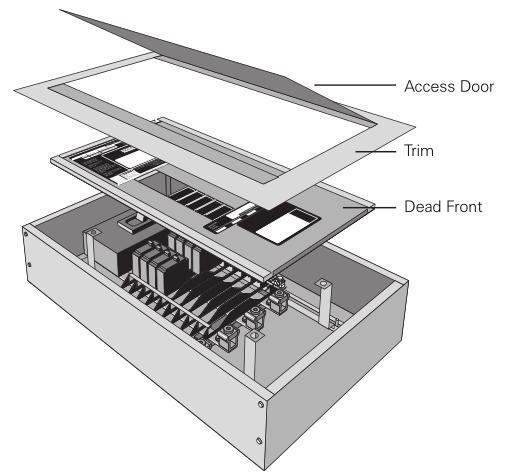 Access Door

Trim

Dead Front