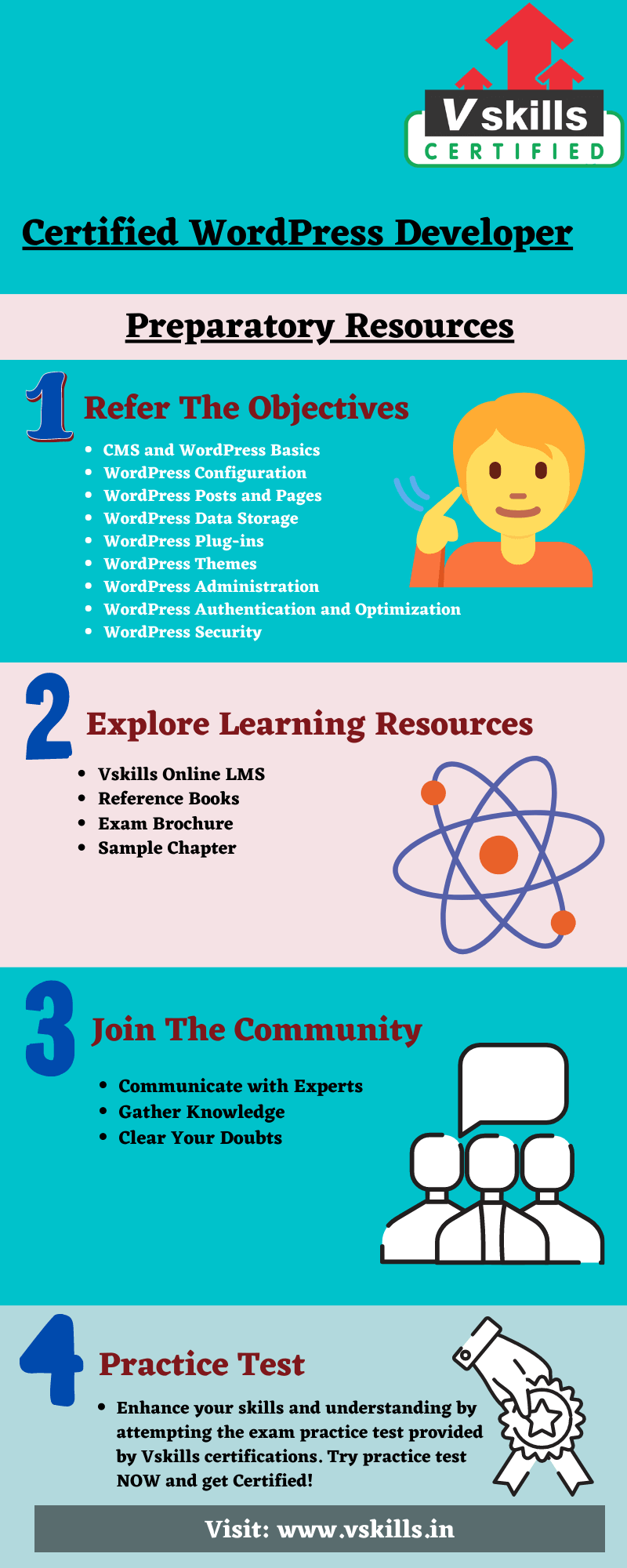 V skills
CERTIFIED

Certified WordPress Developer

Preparatory Resources

1 Refer The Objectives

- CMS and WordPress Basics
- WordPress Configuration
- WordPress Posts and Pages
- WordPress Data Storage
- WordPress Plug-ins
- WordPress Themes
- WordPress Administration
- WordPress Authentication and Optimization
- WordPress Security

2 Explore Learning Resources

- Vskills Online LMS
- Reference Books
- Exam Brochure
- Sample Chapter

3 Join The Community

- Communicate with Experts
- Gather Knowledge
- Clear Your Doubts

4 Practice Test

- Enhance your skills and understanding by attempting the exam practice test provided by Vskills certifications. Try practice test NOW and get Certified!

Visit: www.vskills.in