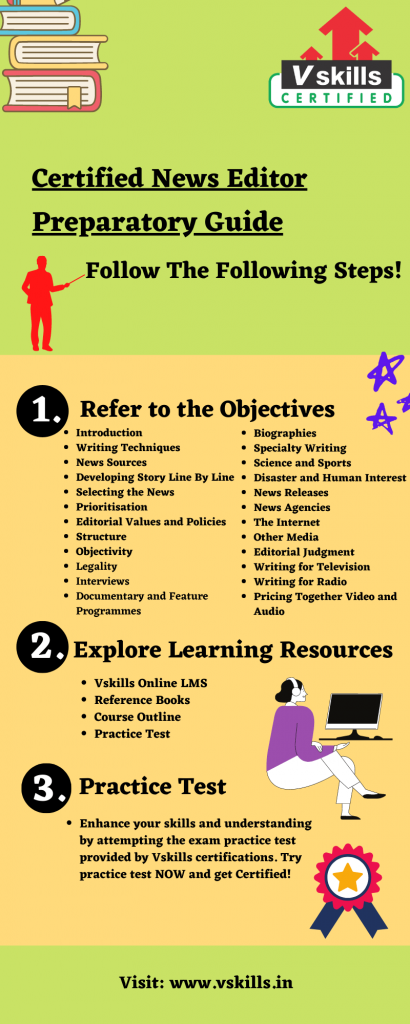 Vskills CERTIFIED

Certified News Editor Preparatory Guide

Follow The Following Steps!

1. Refer to the Objectives

- Introduction
- Writing Techniques
- News Sources
- Developing Story Line By Line
- Selecting the News
- Prioritisation
- Editorial Values and Policies
- Structure
- Objectivity
- Legality
- Interviews
- Documentary and Feature Programmes

- Biographies
- Specialty Writing
- Science and Sports
- Disaster and Human Interest
- News Releases
- News Agencies
- The Internet
- Other Media
- Editorial Judgment
- Writing for Television
- Writing for Radio
- Pricing Together Video and Audio

2. Explore Learning Resources

- Vskills Online LMS
- Reference Books
- Course Outline
- Practice Test

3. Practice Test

- Enhance your skills and understanding by attempting the exam practice test provided by Vskills certifications. Try practice test NOW and get Certified!

Visit: www.vskills.in