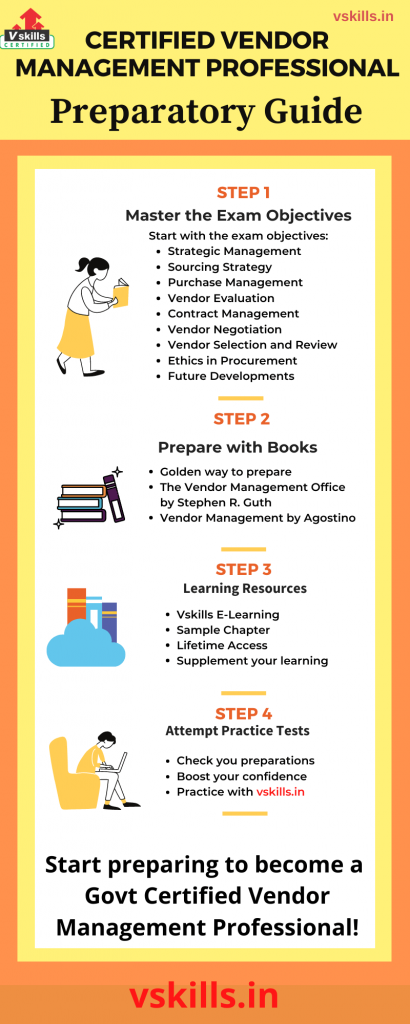 Vskills CERTIFIED

vskills.in

CERTIFIED VENDOR MANAGEMENT PROFESSIONAL

Preparatory Guide

STEP 1

Master the Exam Objectives

Start with the exam objectives:
- Strategic Management
- Sourcing Strategy
- Purchase Management
- Vendor Evaluation
- Contract Management
- Vendor Negotiation
- Vendor Selection and Review
- Ethics in Procurement
- Future Developments

STEP 2

Prepare with Books

- Golden way to prepare
- The Vendor Management Office by Stephen R. Guth
- Vendor Management by Agostino

STEP 3

Learning Resources

- Vskills E-Learning
- Sample Chapter
- Lifetime Access
- Supplement your learning

STEP 4

Attempt Practice Tests

- Check you preparations
- Boost your confidence
- Practice with vskills.in

Start preparing to become a Govt Certified Vendor Management Professional!

vskills.in