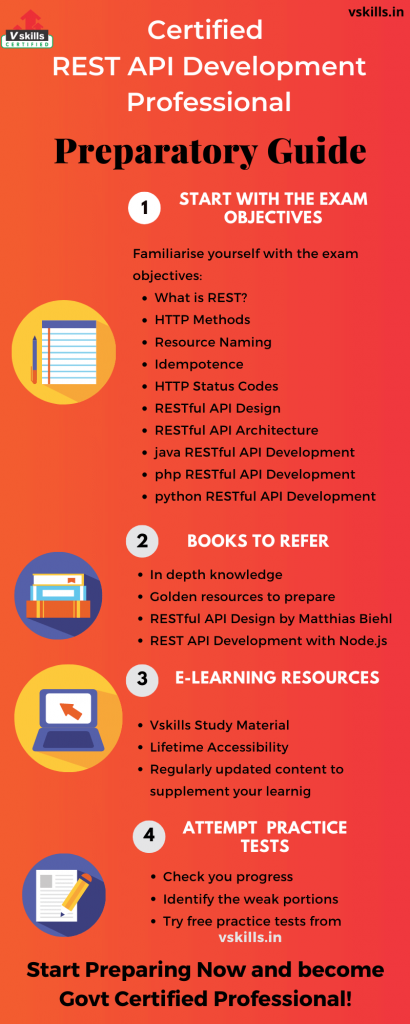 Vskills CERTIFIED

vskills.in

Certified REST API Development Professional

Preparatory Guide

1 START WITH THE EXAM OBJECTIVES

Familiarise yourself with the exam objectives:

- What is REST?
- HTTP Methods
- Resource Naming
- Idempotence
- HTTP Status Codes
- RESTful API Design
- RESTful API Architecture
- java RESTful API Development
- php RESTful API Development
- python RESTful API Development

2 BOOKS TO REFER

- In depth knowledge
- Golden resources to prepare
- RESTful API Design by Matthias Biehl
- REST API Development with Node.js

3 E-LEARNING RESOURCES

- Vskills Study Material
- Lifetime Accessibility
- Regularly updated content to supplement your learnig

4 ATTEMPT PRACTICE TESTS

- Check you progress
- Identify the weak portions
- Try free practice tests from vskills.in

Start Preparing Now and become Govt Certified Professional!