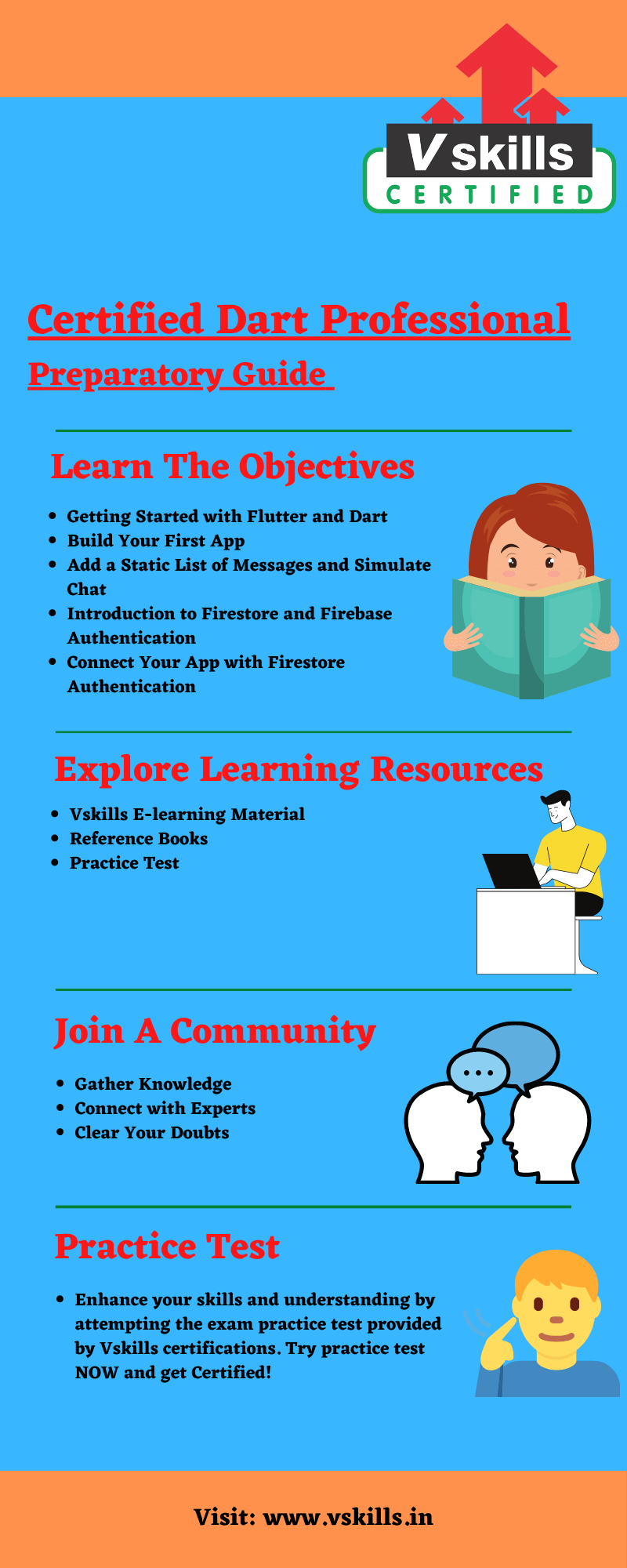 V skills
CERTIFIED

Certified Dart Professional
Preparatory Guide

Learn The Objectives

- Getting Started with Flutter and Dart
- Build Your First App
- Add a Static List of Messages and Simulate Chat
- Introduction to Firestore and Firebase Authentication
- Connect Your App with Firestore Authentication

Explore Learning Resources

- Vskills E-learning Material
- Reference Books
- Practice Test

Join A Community

- Gather Knowledge
- Connect with Experts
- Clear Your Doubts

Practice Test

- Enhance your skills and understanding by attempting the exam practice test provided by Vskills certifications. Try practice test NOW and get Certified!

Visit: www.vskills.in