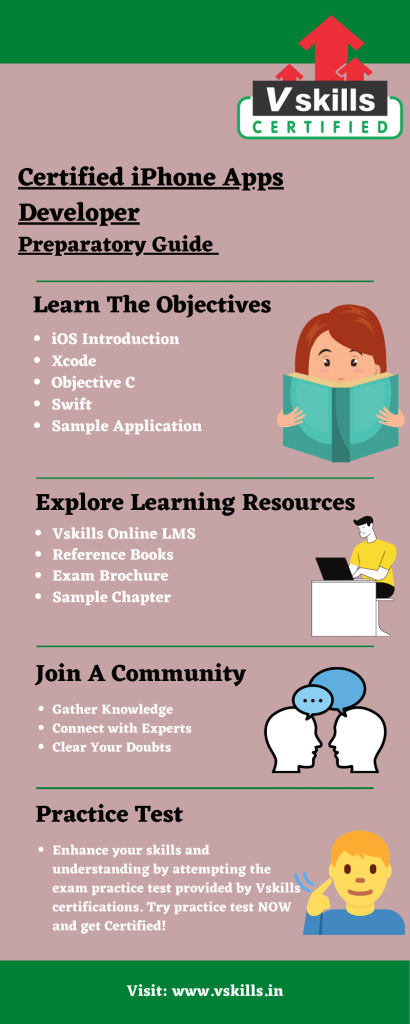 V skills
CERTIFIED

Certified iPhone Apps Developer
Preparatory Guide

Learn The Objectives

- iOS Introduction
- Xcode
- Objective C
- Swift
- Sample Application

Explore Learning Resources

- Vskills Online LMS
- Reference Books
- Exam Brochure
- Sample Chapter

Join A Community

- Gather Knowledge
- Connect with Experts
- Clear Your Doubts

Practice Test

- Enhance your skills and understanding by attempting the exam practice test provided by Vskills certifications. Try practice test NOW and get Certified!

Visit: www.vskills.in