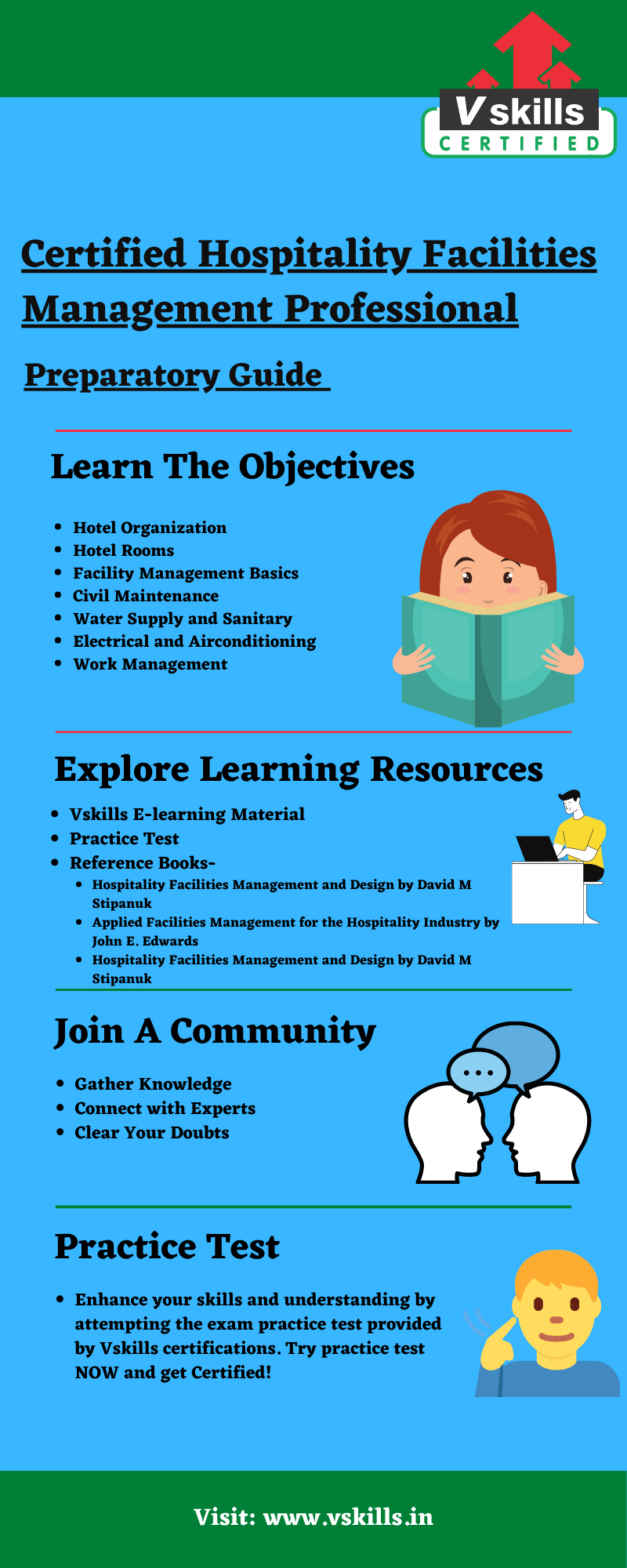 V skills
CERTIFIED

Certified Hospitality Facilities Management Professional

Preparatory Guide

Learn The Objectives

- Hotel Organization
- Hotel Rooms
- Facility Management Basics
- Civil Maintenance
- Water Supply and Sanitary
- Electrical and Airconditioning
- Work Management

Explore Learning Resources

- Vskills E-learning Material
- Practice Test
- Reference Books-
  - Hospitality Facilities Management and Design by David M Stipanuk
  - Applied Facilities Management for the Hospitality Industry by John E. Edwards
  - Hospitality Facilities Management and Design by David M Stipanuk

Join A Community

- Gather Knowledge
- Connect with Experts
- Clear Your Doubts

Practice Test

- Enhance your skills and understanding by attempting the exam practice test provided by Vskills certifications. Try practice test NOW and get Certified!

Visit: www.vskills.in