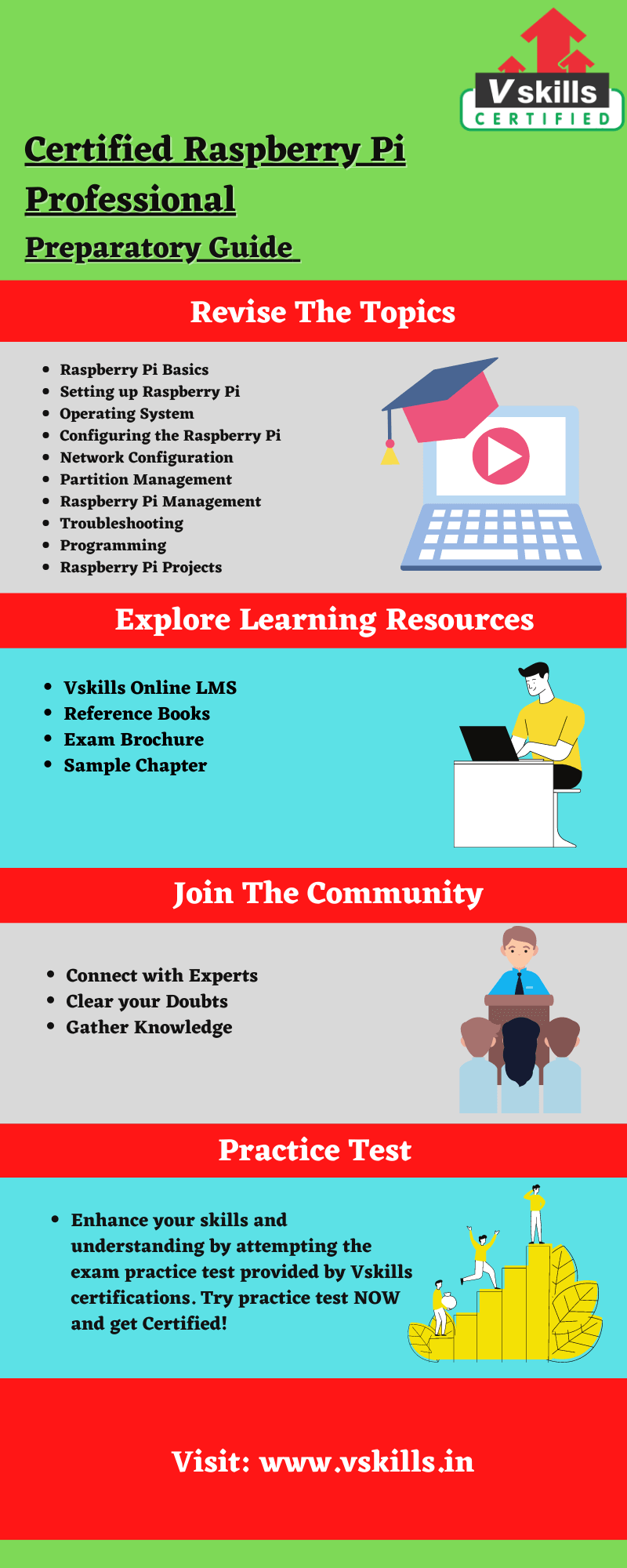 V skills
CERTIFIED

Certified Raspberry Pi Professional
Preparatory Guide

Revise The Topics

- Raspberry Pi Basics
- Setting up Raspberry Pi
- Operating System
- Configuring the Raspberry Pi
- Network Configuration
- Partition Management
- Raspberry Pi Management
- Troubleshooting
- Programming
- Raspberry Pi Projects

Explore Learning Resources

- Vskills Online LMS
- Reference Books
- Exam Brochure
- Sample Chapter

Join The Community

- Connect with Experts
- Clear your Doubts
- Gather Knowledge

Practice Test

- Enhance your skills and understanding by attempting the exam practice test provided by Vskills certifications. Try practice test NOW and get Certified!

Visit: www.vskills.in