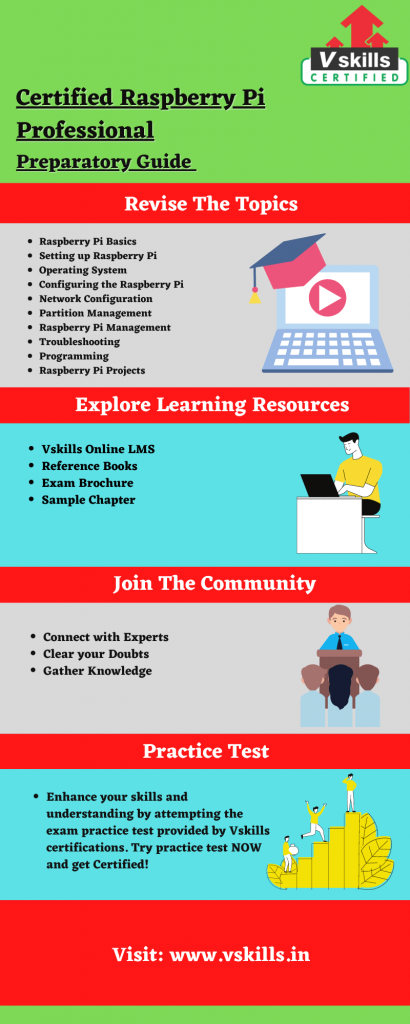 V skills
CERTIFIED

Certified Raspberry Pi Professional
Preparatory Guide

Revise The Topics

- Raspberry Pi Basics
- Setting up Raspberry Pi
- Operating System
- Configuring the Raspberry Pi
- Network Configuration
- Partition Management
- Raspberry Pi Management
- Troubleshooting
- Programming
- Raspberry Pi Projects

Explore Learning Resources

- Vskills Online LMS
- Reference Books
- Exam Brochure
- Sample Chapter

Join The Community

- Connect with Experts
- Clear your Doubts
- Gather Knowledge

Practice Test

- Enhance your skills and understanding by attempting the exam practice test provided by Vskills certifications. Try practice test NOW and get Certified!

Visit: www.vskills.in