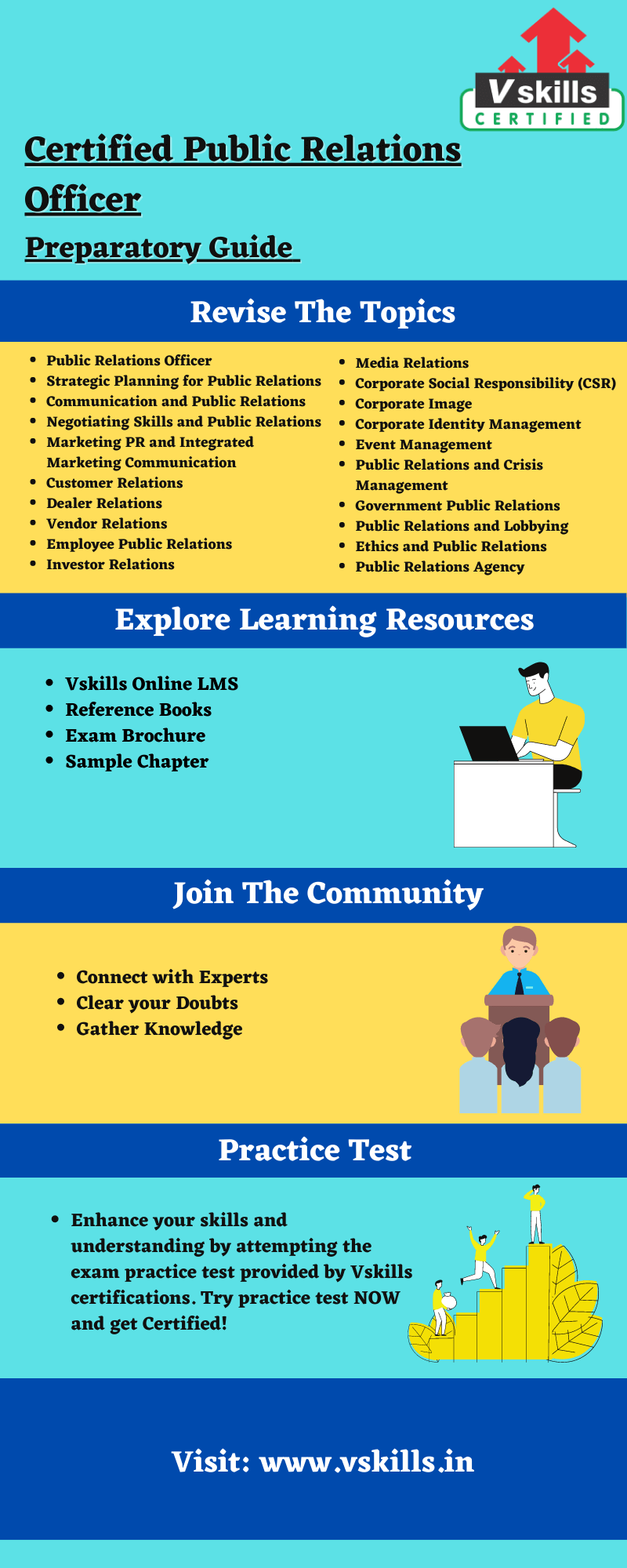 Vskills CERTIFIED

Certified Public Relations Officer
Preparatory Guide

Revise The Topics

- Public Relations Officer
- Strategic Planning for Public Relations
- Communication and Public Relations
- Negotiating Skills and Public Relations
- Marketing PR and Integrated Marketing Communication
- Customer Relations
- Dealer Relations
- Vendor Relations
- Employee Public Relations
- Investor Relations

- Media Relations
- Corporate Social Responsibility (CSR)
- Corporate Image
- Corporate Identity Management
- Event Management
- Public Relations and Crisis Management
- Government Public Relations
- Public Relations and Lobbying
- Ethics and Public Relations
- Public Relations Agency

Explore Learning Resources

- Vskills Online LMS
- Reference Books
- Exam Brochure
- Sample Chapter

Join The Community

- Connect with Experts
- Clear your Doubts
- Gather Knowledge

Practice Test

- Enhance your skills and understanding by attempting the exam practice test provided by Vskills certifications. Try practice test NOW and get Certified!

Visit: www.vskills.in