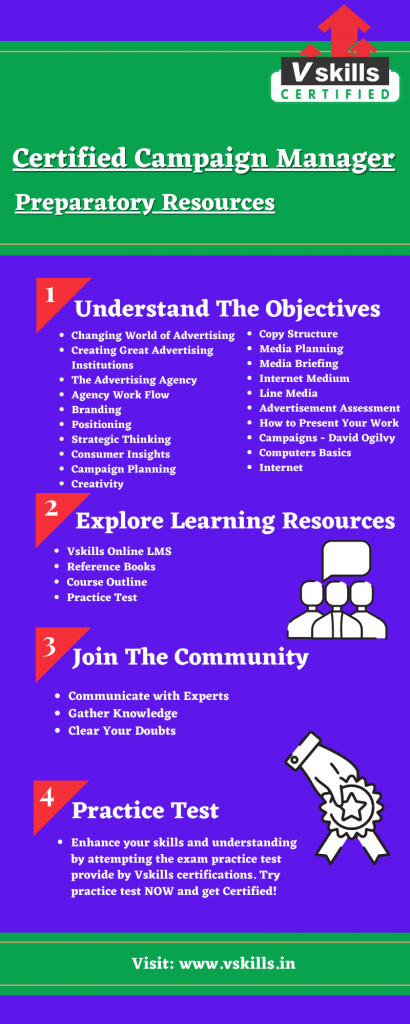 V skills
CERTIFIED

Certified Campaign Manager

Preparatory Resources

1 Understand The Objectives

- Changing World of Advertising
- Creating Great Advertising Institutions
- The Advertising Agency
- Agency Work Flow
- Branding
- Positioning
- Strategic Thinking
- Consumer Insights
- Campaign Planning
- Creativity

- Copy Structure
- Media Planning
- Media Briefing
- Internet Medium
- Line Media
- Advertisement Assessment
- How to Present Your Work
- Campaigns - David Ogilvy
- Computers Basics
- Internet

2 Explore Learning Resources

- Vskills Online LMS
- Reference Books
- Course Outline
- Practice Test

3 Join The Community

- Communicate with Experts
- Gather Knowledge
- Clear Your Doubts

4 Practice Test

- Enhance your skills and understanding by attempting the exam practice test provide by Vskills certifications. Try practice test NOW and get Certified!

Visit: www.vskills.in