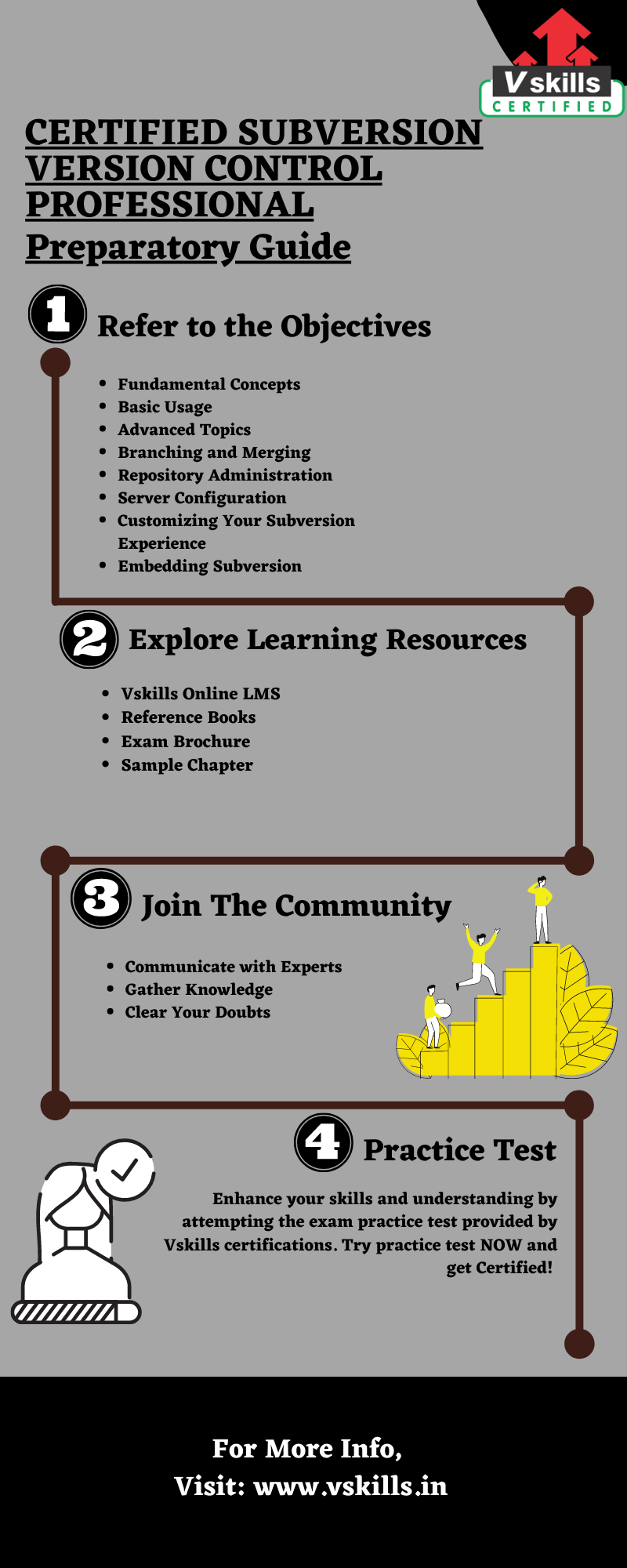 Vskills CERTIFIED

CERTIFIED SUBVERSION VERSION CONTROL PROFESSIONAL
Preparatory Guide

1 Refer to the Objectives

- Fundamental Concepts
- Basic Usage
- Advanced Topics
- Branching and Merging
- Repository Administration
- Server Configuration
- Customizing Your Subversion Experience
- Embedding Subversion

2 Explore Learning Resources

- Vskills Online LMS
- Reference Books
- Exam Brochure
- Sample Chapter

3 Join The Community

- Communicate with Experts
- Gather Knowledge
- Clear Your Doubts

4 Practice Test

Enhance your skills and understanding by attempting the exam practice test provided by Vskills certifications. Try practice test NOW and get Certified!

For More Info,
Visit: www.vskills.in