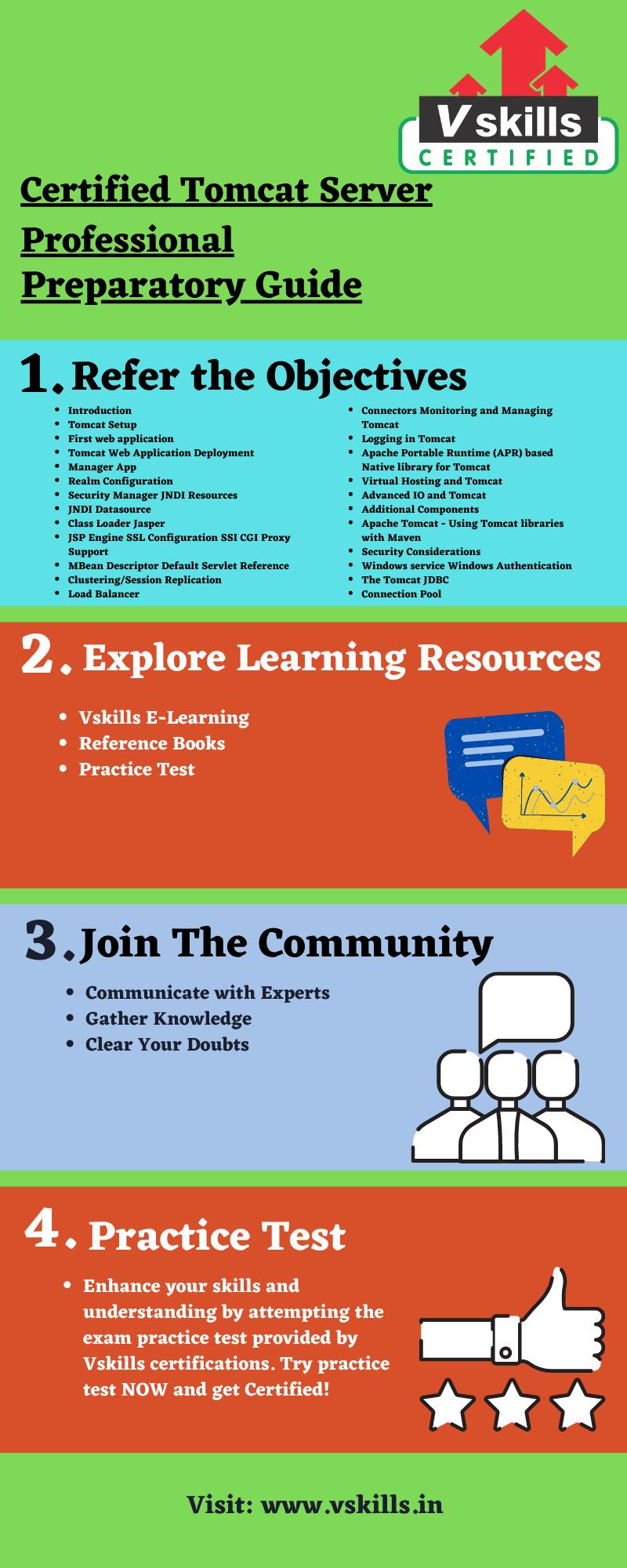 Vskills
CERTIFIED

Certified Tomcat Server Professional Preparatory Guide

1. Refer the Objectives

- Introduction
- Tomcat Setup
- First web application
- Tomcat Web Application Deployment
- Manager App
- Realm Configuration
- Security Manager JNDI Resources
- JNDI Datasource
- Class Loader Jasper
- JSP Engine SSL Configuration SSI CGI Proxy Support
- MBean Descriptor Default Servlet Reference
- Clustering/Session Replication
- Load Balancer

- Connectors Monitoring and Managing Tomcat
- Logging in Tomcat
- Apache Portable Runtime (APR) based Native library for Tomcat
- Virtual Hosting and Tomcat
- Advanced IO and Tomcat
- Additional Components
- Apache Tomcat - Using Tomcat libraries with Maven
- Security Considerations
- Windows service Windows Authentication
- The Tomcat JDBC
- Connection Pool

2. Explore Learning Resources

- Vskills E-Learning
- Reference Books
- Practice Test

3. Join The Community

- Communicate with Experts
- Gather Knowledge
- Clear Your Doubts

4. Practice Test

- Enhance your skills and understanding by attempting the exam practice test provided by Vskills certifications. Try practice test NOW and get Certified!

Visit: www.vskills.in