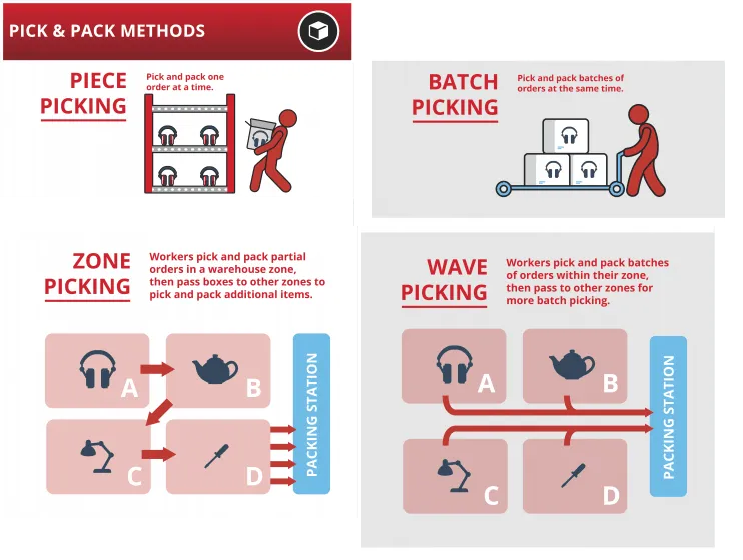 PICK & PACK METHODS

PIECE PICKING

Pick and pack one order at a time.

BATCH PICKING

Pick and pack batches of orders at the same time.

ZONE PICKING

Workers pick and pack partial orders in a warehouse zone, then pass boxes to other zones to pick and pack additional items.

A

B

C

D

PACKING STATION

WAVE PICKING

Workers pick and pack batches of orders within their zone, then pass to other zones for more batch picking.

A

B

C

D

PACKING STATION